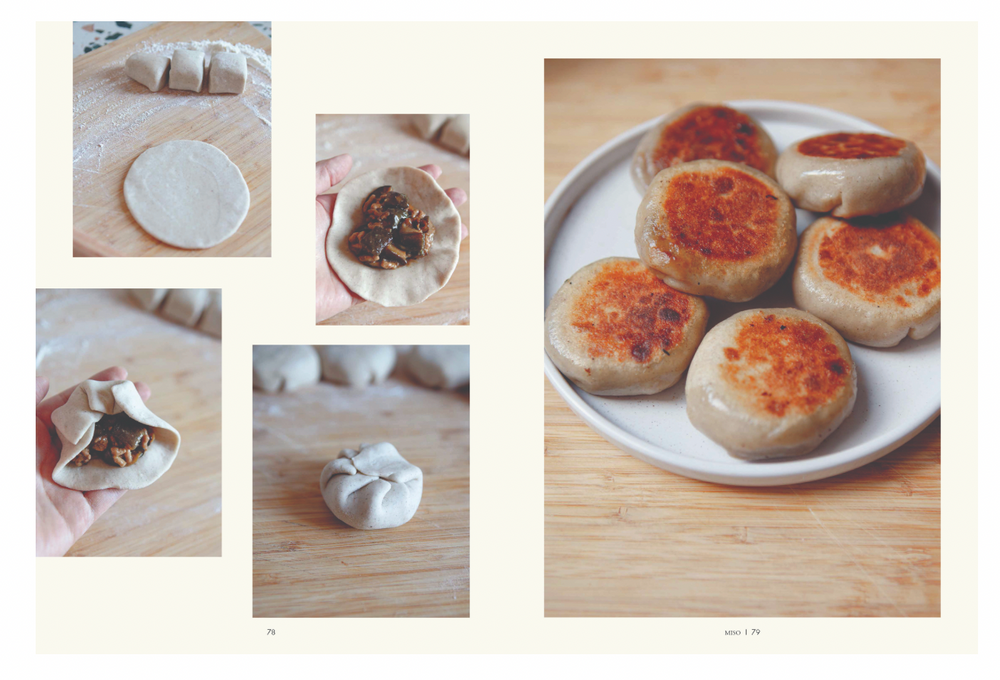 78

MISO | 79