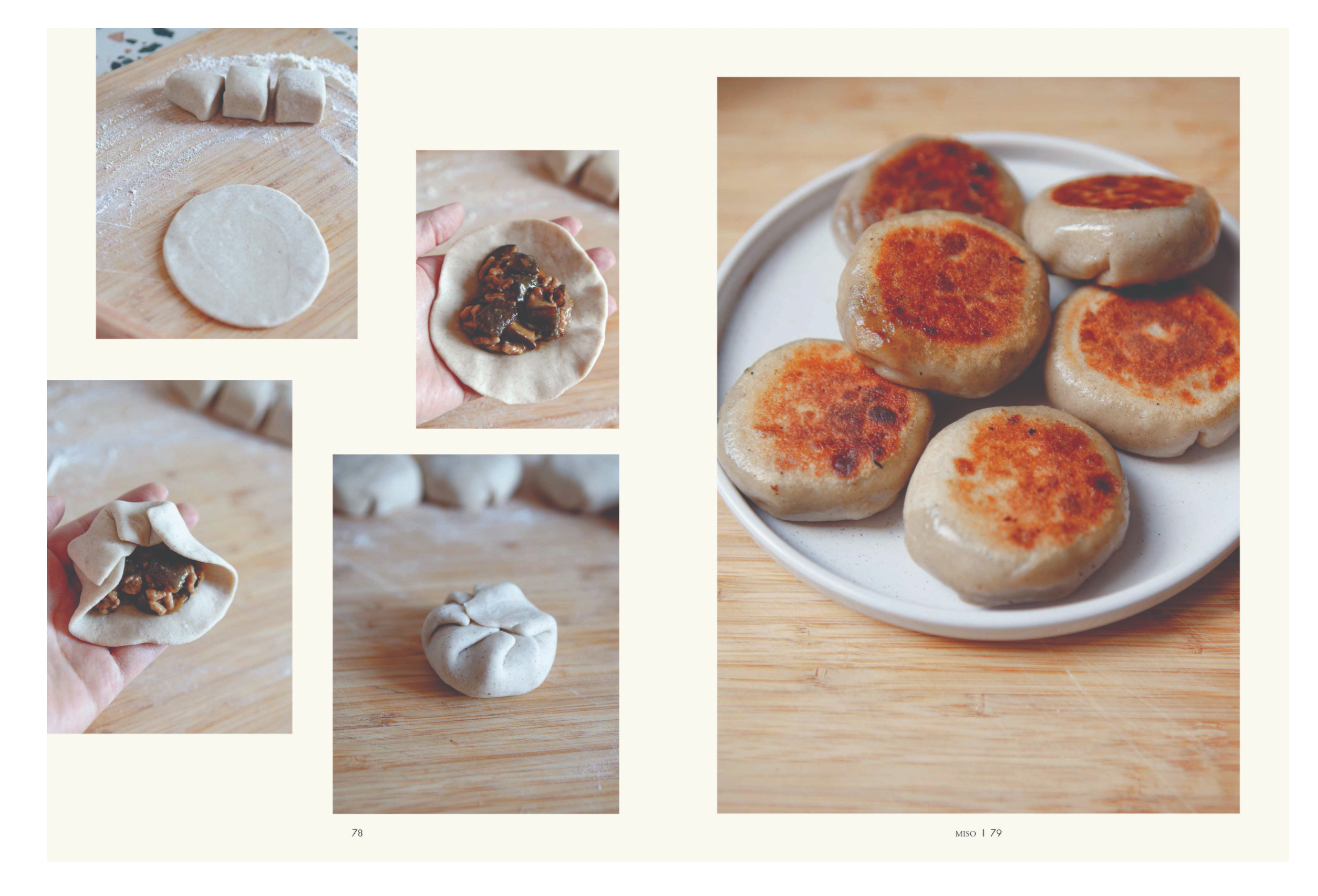 78

MISO | 79